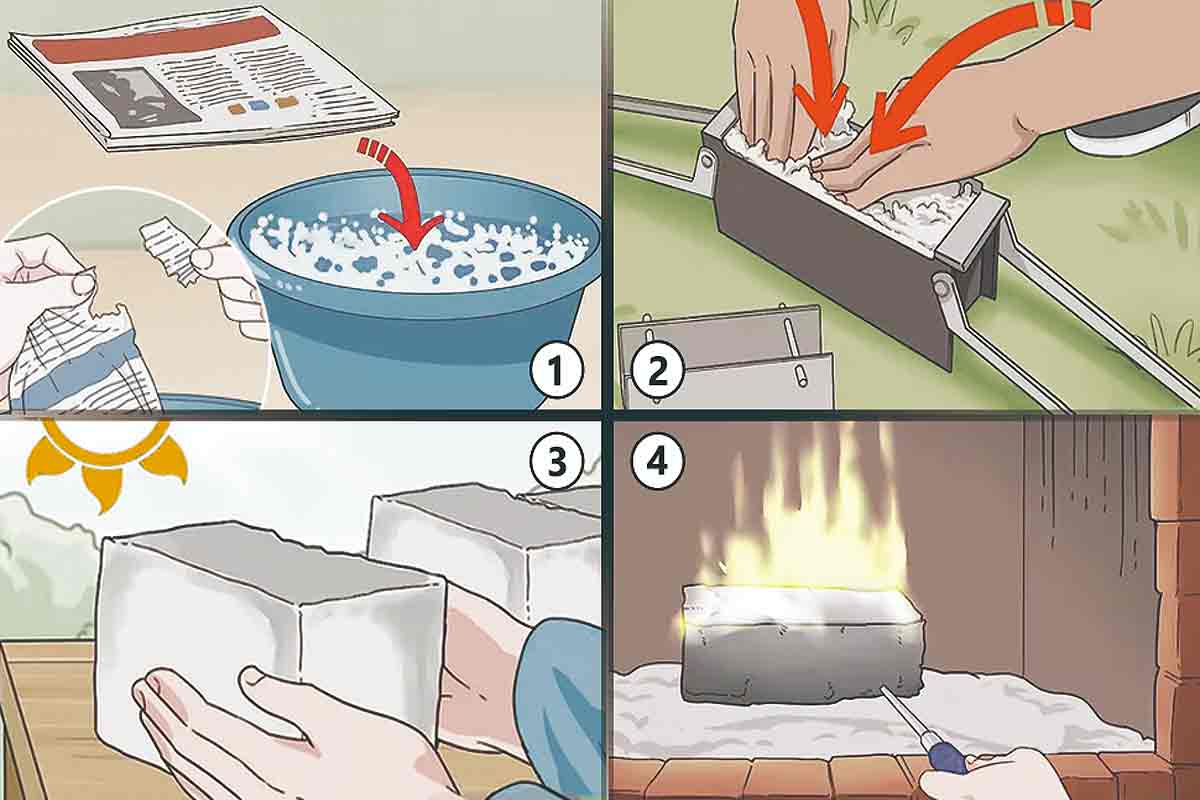 1

2

3

4