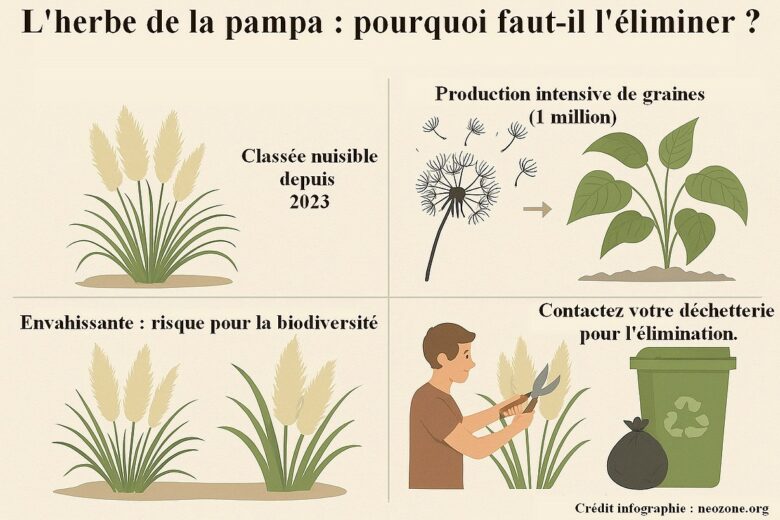 L'herbe de la pampa : pourquoi faut-il l'éliminer ?

Classée nuisible depuis 2023

Production intensive de graines (1 million)

Envahissante : risque pour la biodiversité

Contactez votre déchetterie pour l'élimination.

Crédit infographie : neozone.org