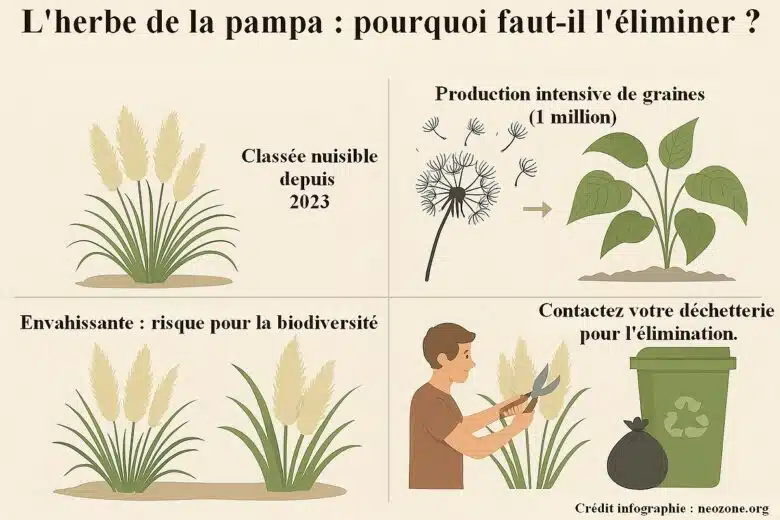 L'herbe de la pampa : pourquoi faut-il l'éliminer ?

Classée nuisible depuis 2023

Production intensive de graines (1 million)

Envahissante : risque pour la biodiversité

Contactez votre déchetterie pour l'élimination.

Crédit infographie : neozone.org