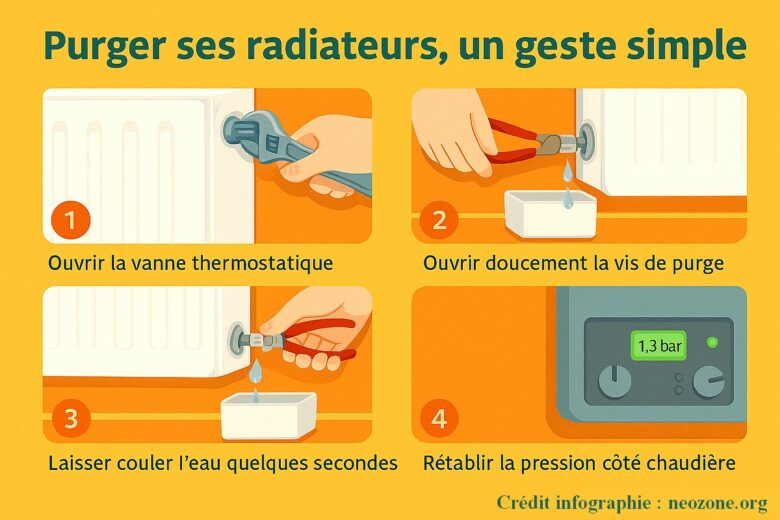 Purger ses radiateurs, un geste simple

1

Ouvrir la vanne thermostatique

2

Ouvrir doucement la vis de purge

3

Laisser couler l'eau quelques secondes

1,3 bar

4

Rétablir la pression côté chaudière

Crédit infographie : neozone.org