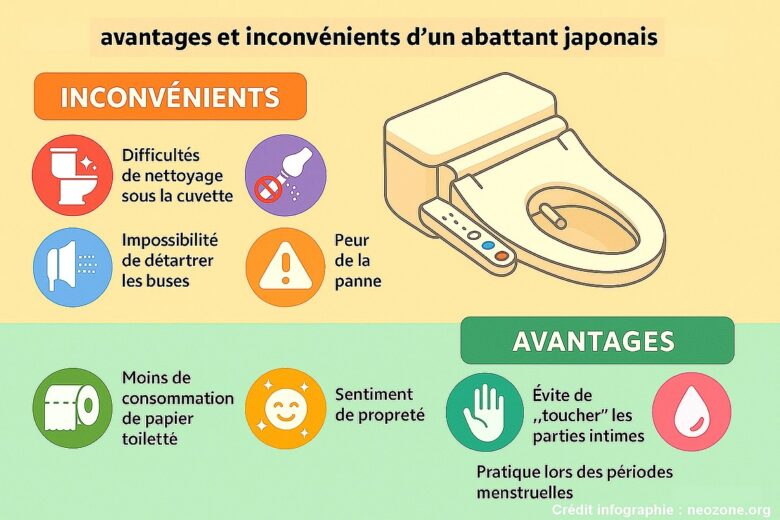 avantages et inconvénients d'un abattant japonais

INCONVÉNIENTS

Difficultés de nettoyage sous la cuvette

Impossibilité de détartrer les buses

Peur de la panne

AVANTAGES

Moins de consommation de papier toiletté

Sentiment de propreté

Évite de ,,toucher" les parties intimes

Pratique lors des périodes menstruelles

Crédit infographie : neozone.org