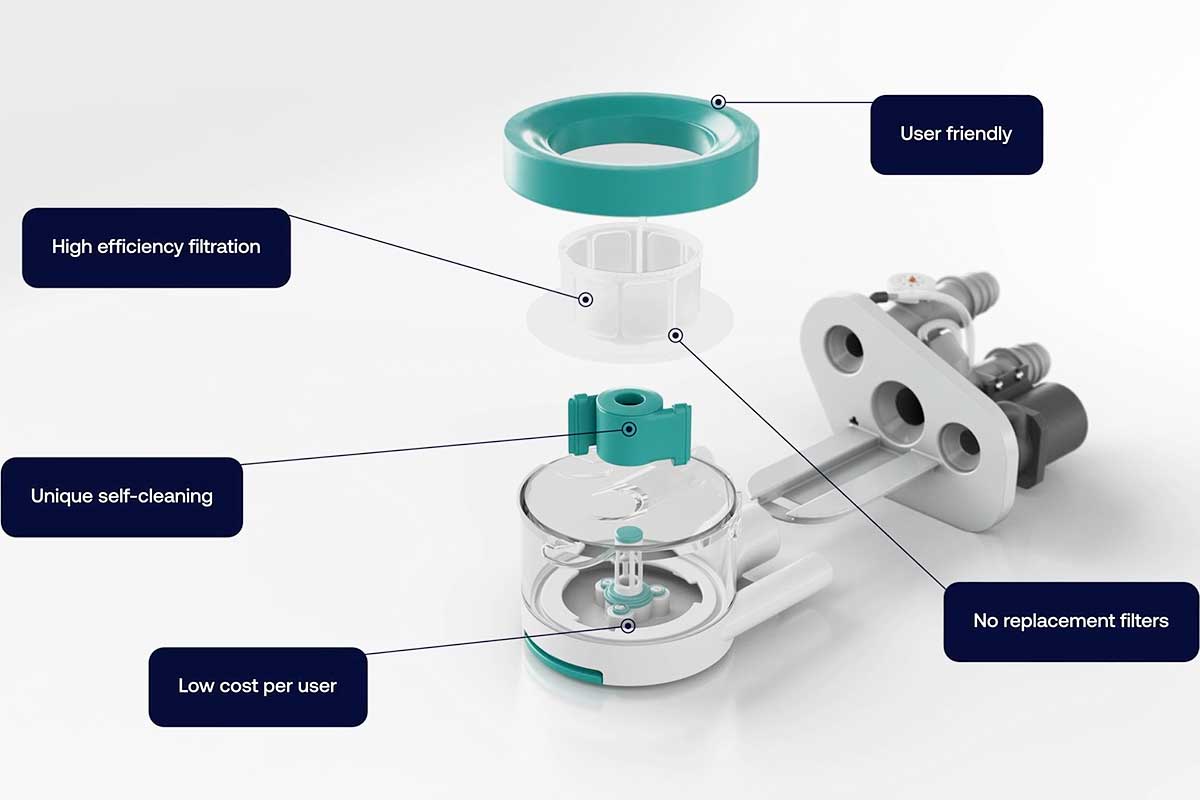 User friendly

High efficiency filtration

Unique self-cleaning

No replacement filters

Low cost per user