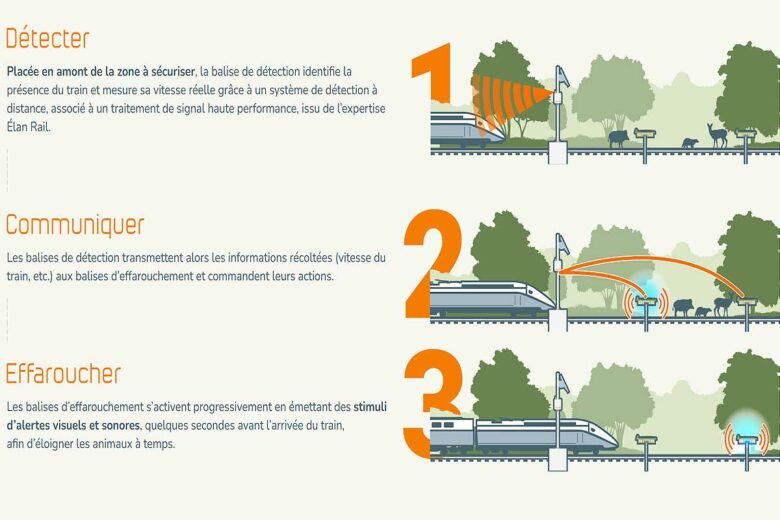 Détecter

Placée en amont de la zone à sécuriser, la balise de détection identifie la présence du train et mesure sa vitesse réelle grâce à un système de détection à distance, associé à un traitement de signal haute performance, issu de l'expertise Élan Rail.

1

Communiquer

Les balises de détection transmettent alors les informations récoltées (vitesse du train, etc.) aux balises d'effarouchement et commandent leurs actions.

2

Effaroucher

Les balises d'effarouchement s'activent progressivement en émettant des stimuli d'alertes visuels et sonores, quelques secondes avant l'arrivée du train, afin d'éloigner les animaux à temps.

3