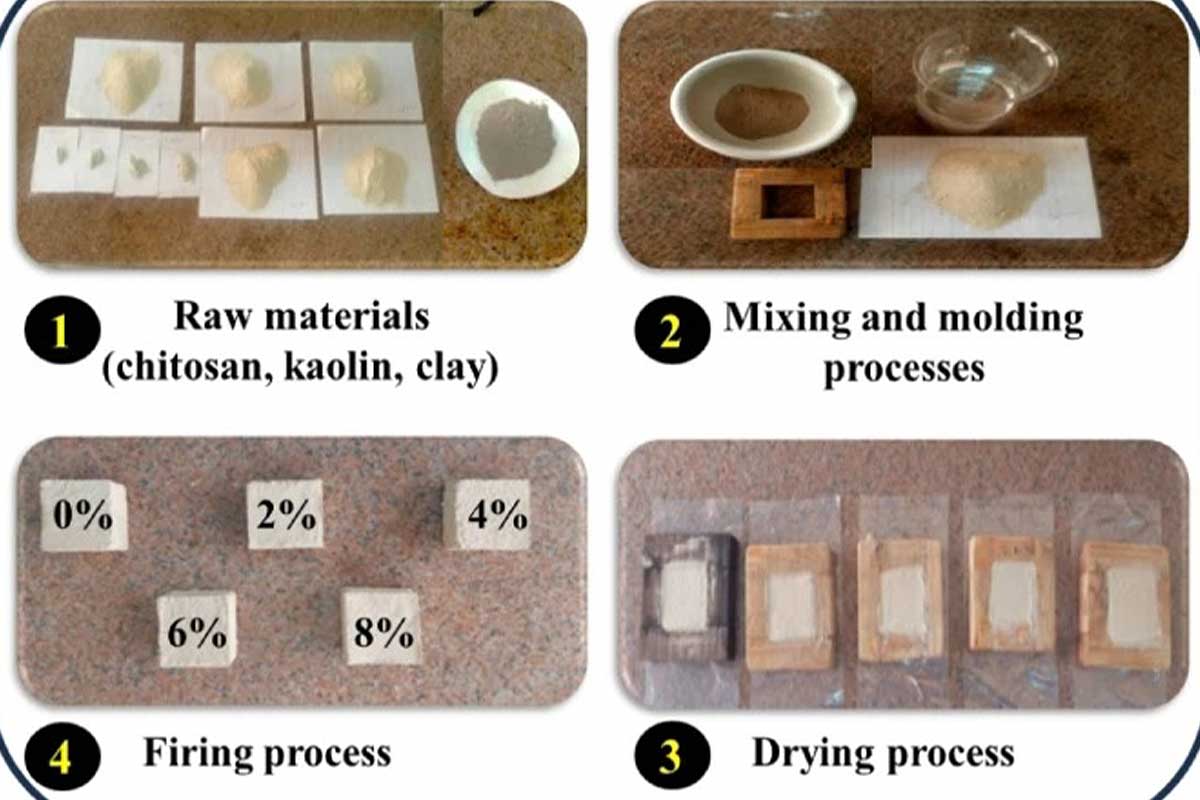 1 Raw materials (chitosan, kaolin, clay)

2 Mixing and molding processes

0%
2%
4%
6%
8%

4 Firing process

3 Drying process