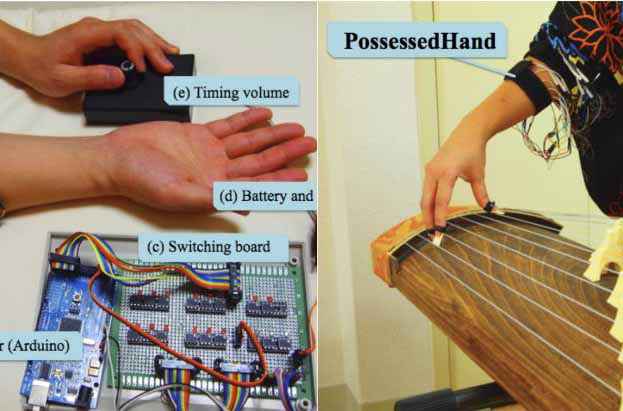 (e) Timing volume

(d) Battery and

(c) Switching board

r (Arduino)

PossessedHand